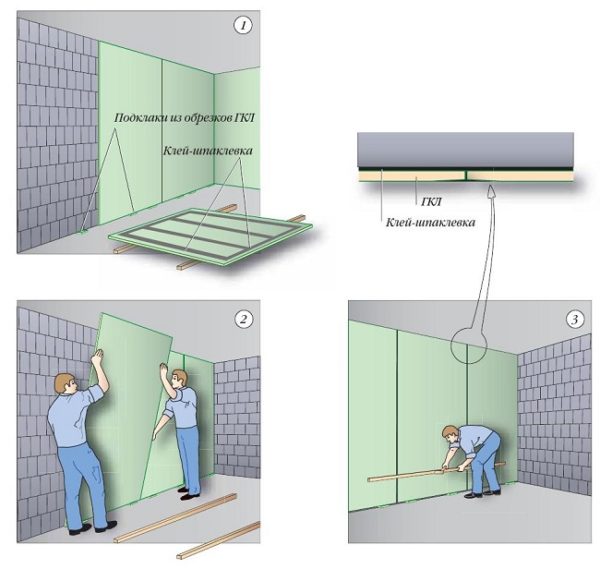 1

Подклаки из обрезков ГКЛ

Клей-шпаклевка

ГКЛ

Клей-шпаклевка

2

3