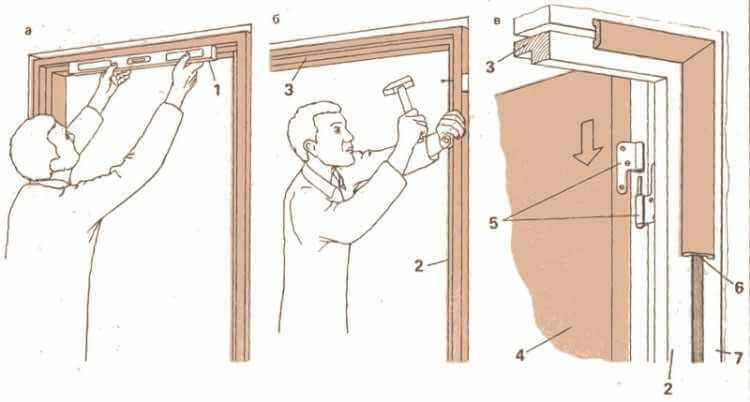 а
1
б
3
2
в
3
5
6
4
2
7